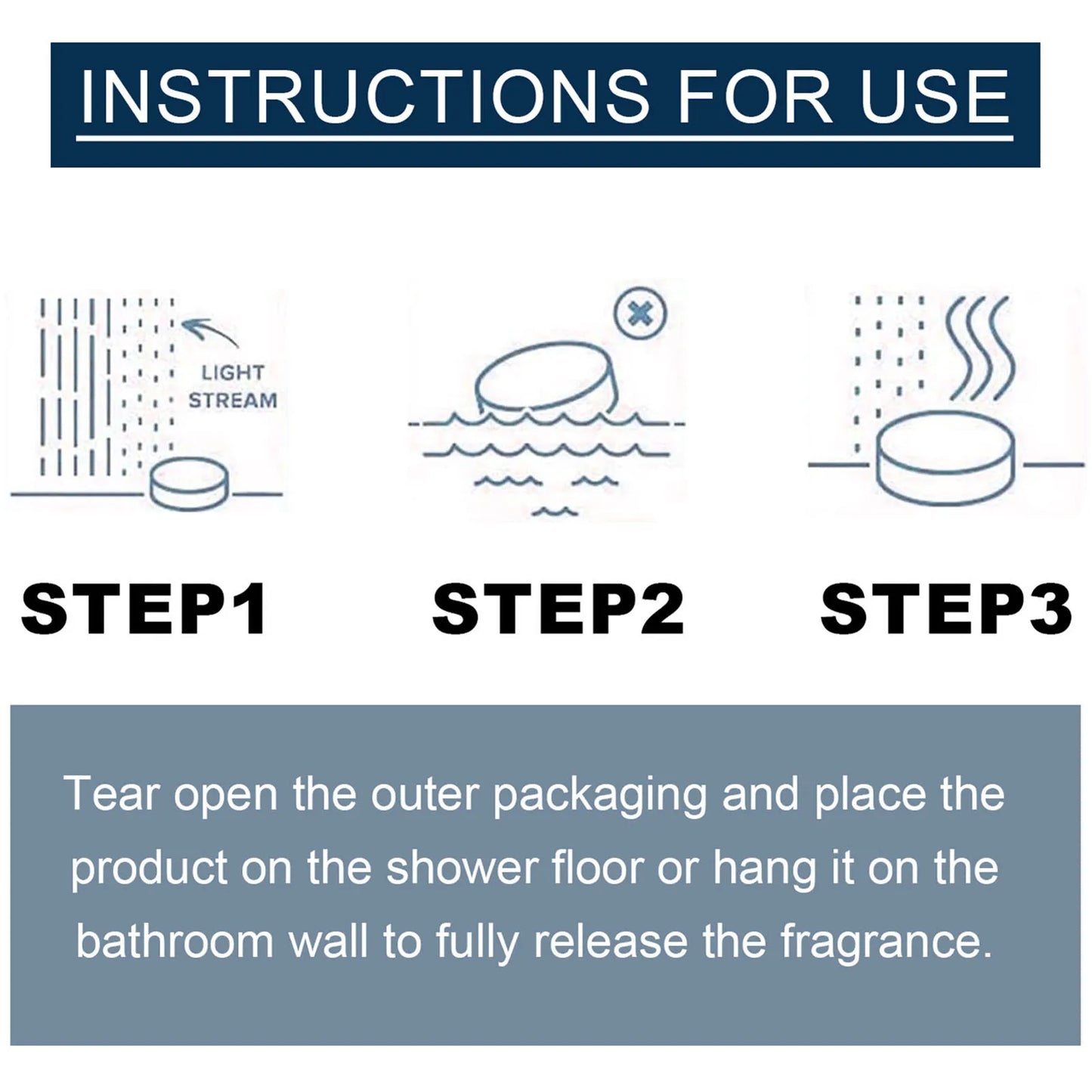 INSTRUCTIONS FOR USE

LIGHT STREAM

STEP1

STEP2

STEP3

Tear open the outer packaging and place the product on the shower floor or hang it on the bathroom wall to fully release the fragrance.